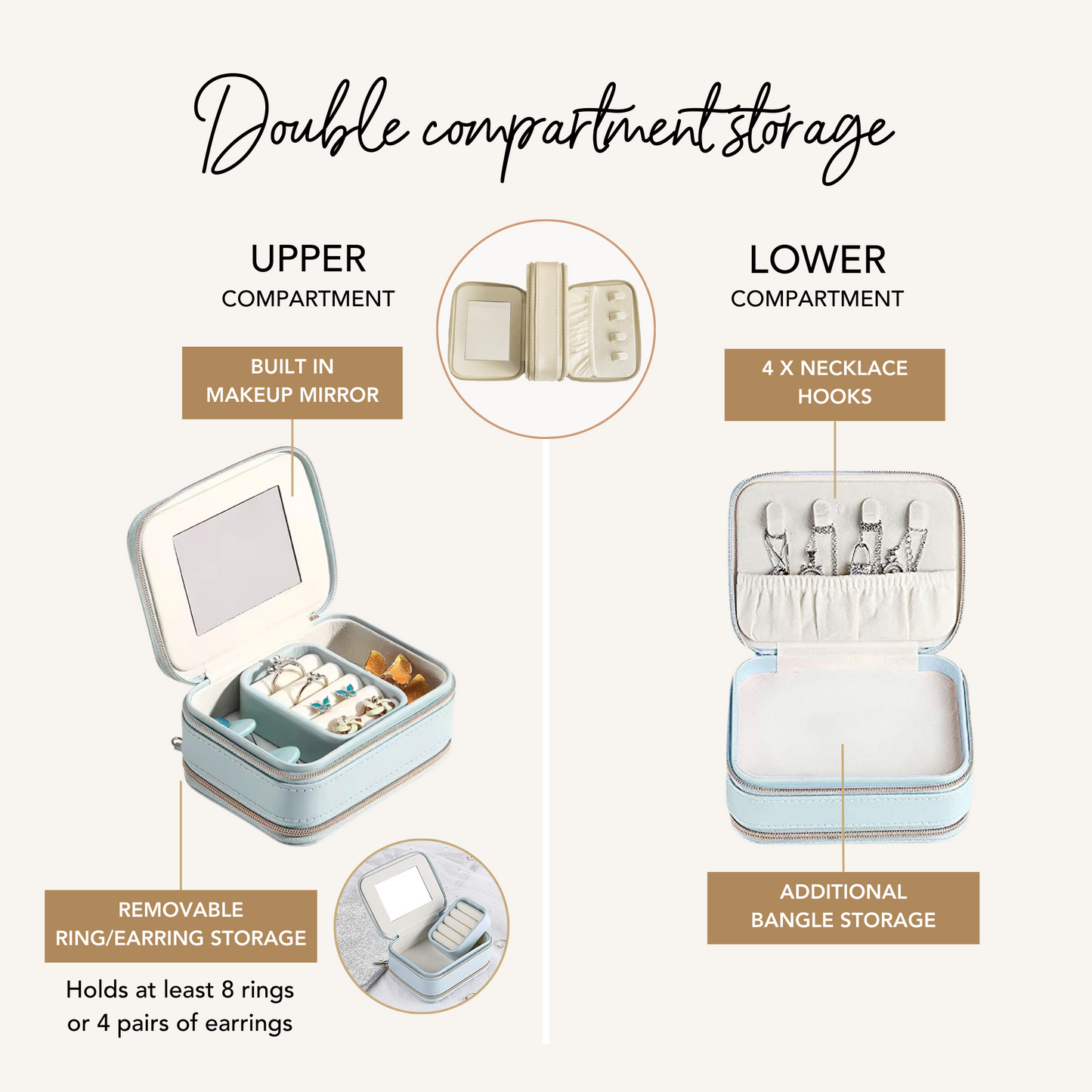 Double compartment storage

UPPER
COMPARTMENT

BUILT IN MAKEUP MIRROR

REMOVABLE RING/EARRING STORAGE

Holds at least 8 rings or 4 pairs of earrings

LOWER
COMPARTMENT

4 X NECKLACE HOOKS

ADDITIONAL BANGLE STORAGE