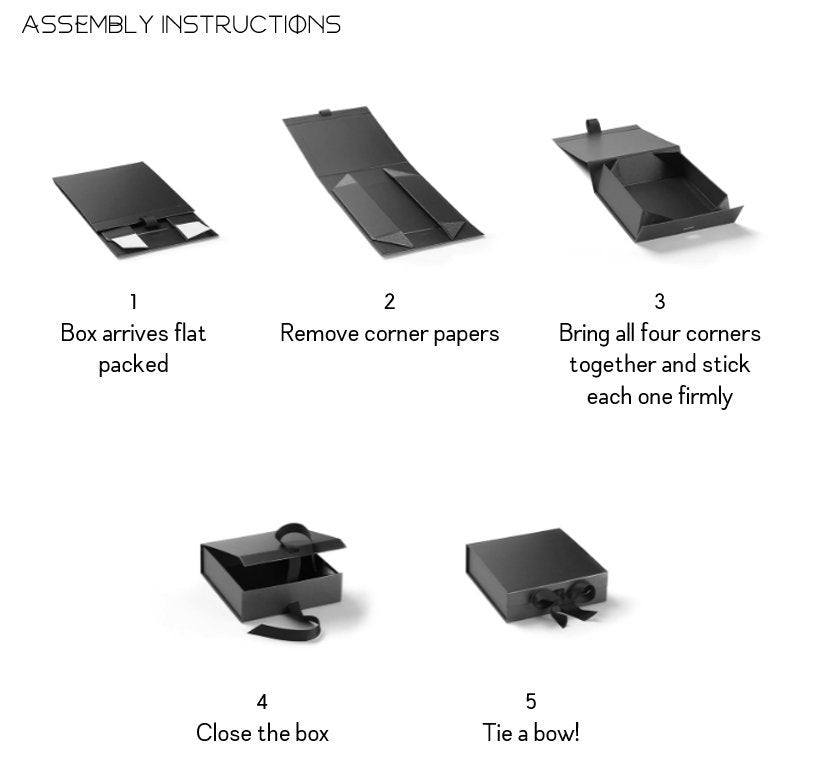 ASSEMBLY INSTRUCTIONS

1
Box arrives flat packed

2
Remove corner papers

3
Bring all four corners together and stick each one firmly

4
Close the box

5
Tie a bow!